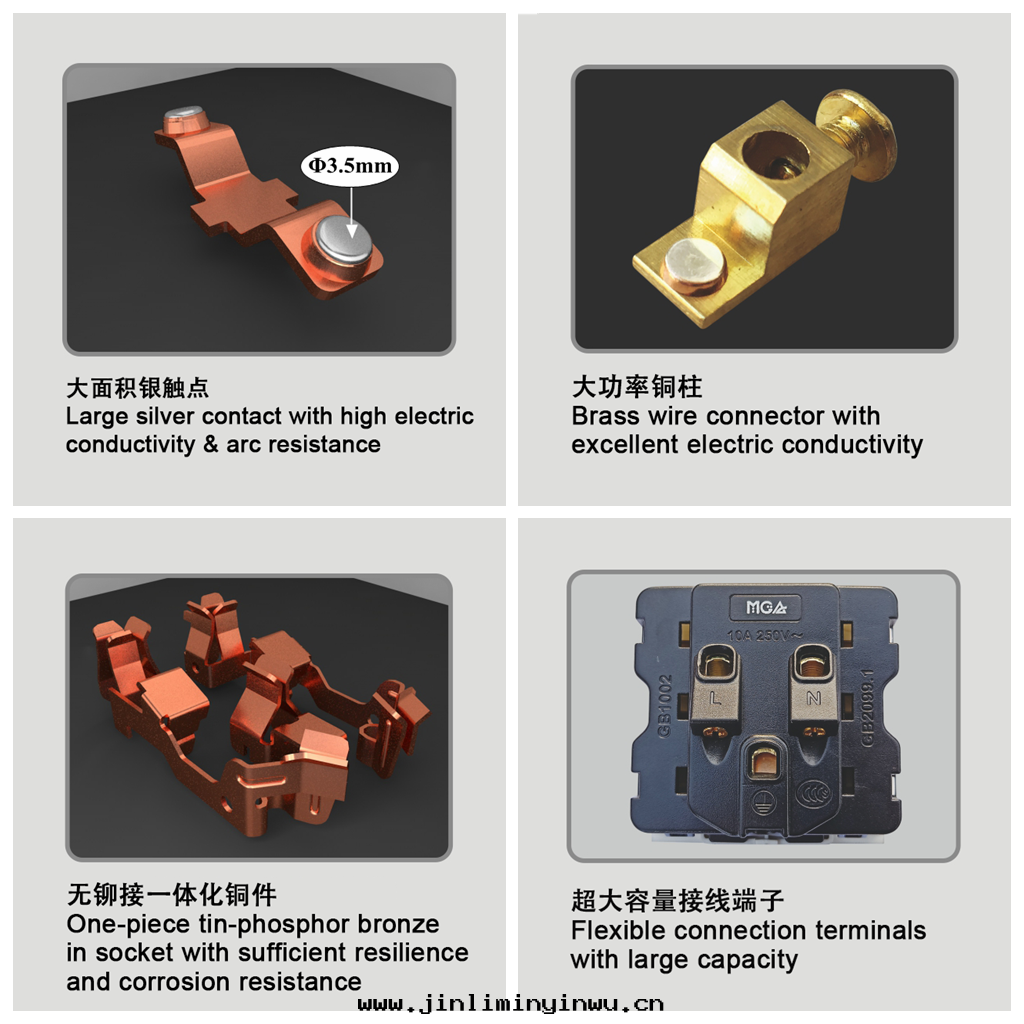 Φ3.5mm

大面积银触点
Large silver contact with high electric conductivity & arc resistance

大功率铜柱
Brass wire connector with excellent electric conductivity

无铆接一体化铜件
One-piece tin-phosphor bronze in socket with sufficient resilience and corrosion resistance

MGA
10A 250V~
L
N
GB1002
GB2099.1

超大容量接线端子
Flexible connection terminals with large capacity

www.jinliminyinwu.cn